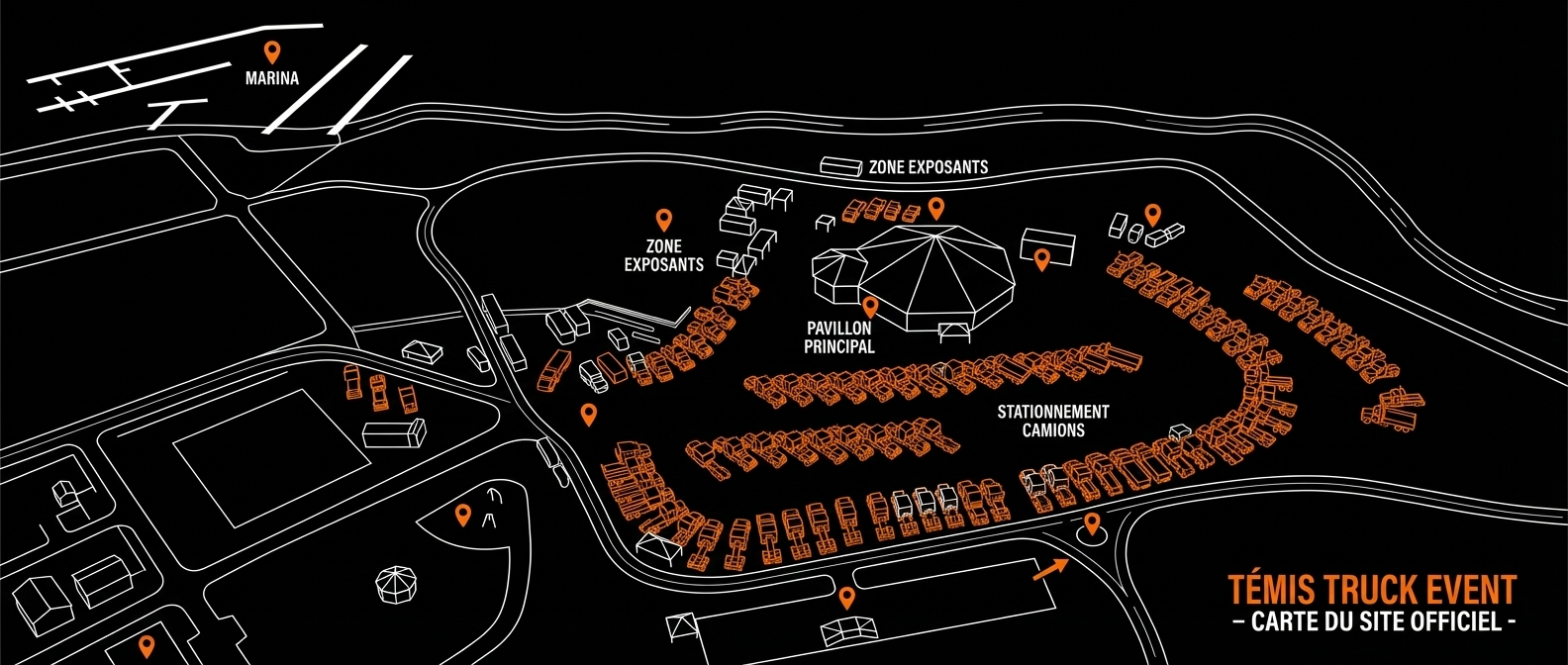 MARINA

ZONE EXPOSANTS

ZONE EXPOSANTS

PAVILLON PRINCIPAL

STATIONNEMENT CAMIONS

TÉMIS TRUCK EVENT
– CARTE DU SITE OFFICIEL –